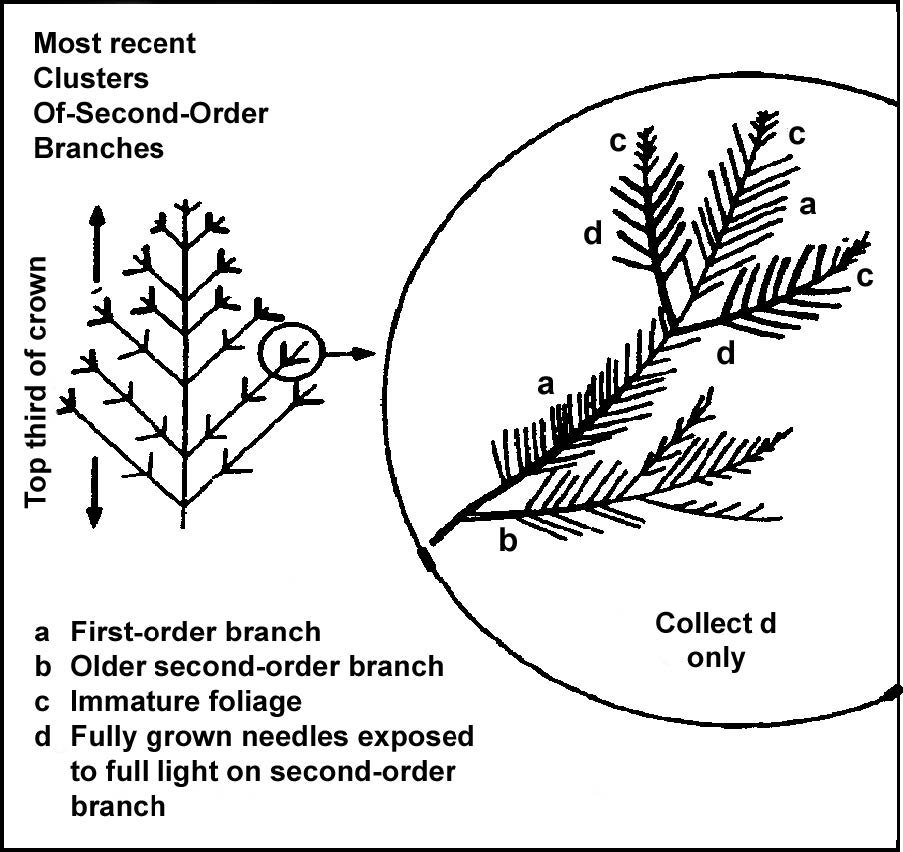 Most recent
Clusters
Of-Second-Order
Branches

Top third of crown

c
c
a
d
c
d
a
b

Collect d only

a First-order branch
b Older second-order branch
c Immature foliage
d Fully grown needles exposed to full light on second-order branch